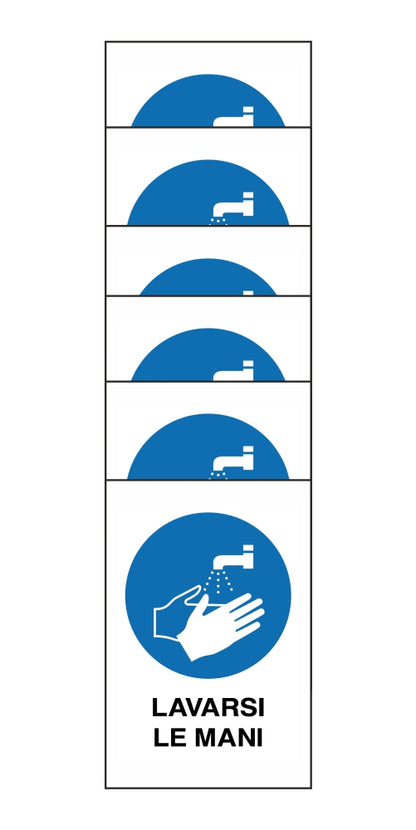 LAVARSI
LE MANI