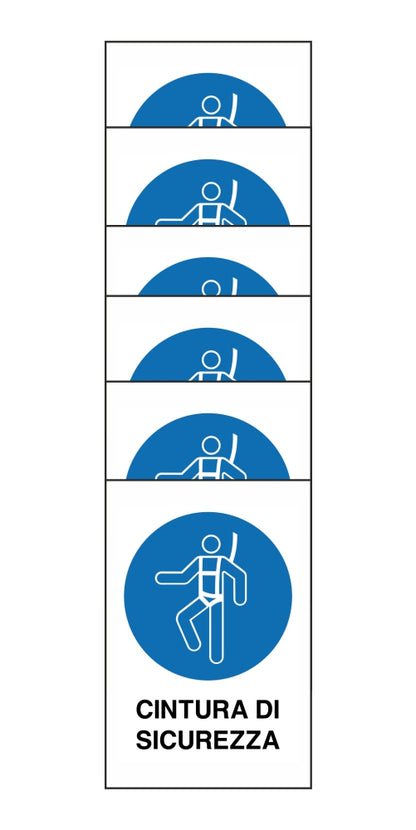 CINTURA DI SICUREZZA