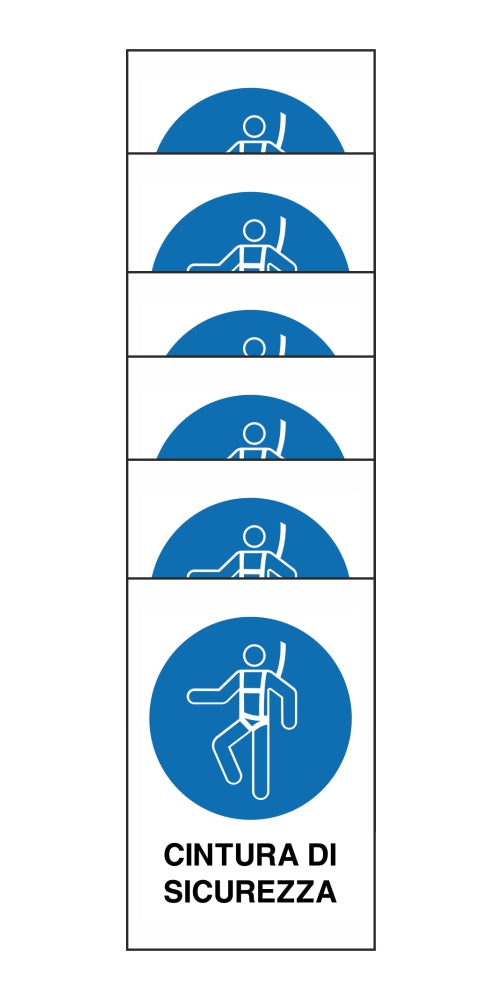 CINTURA DI SICUREZZA