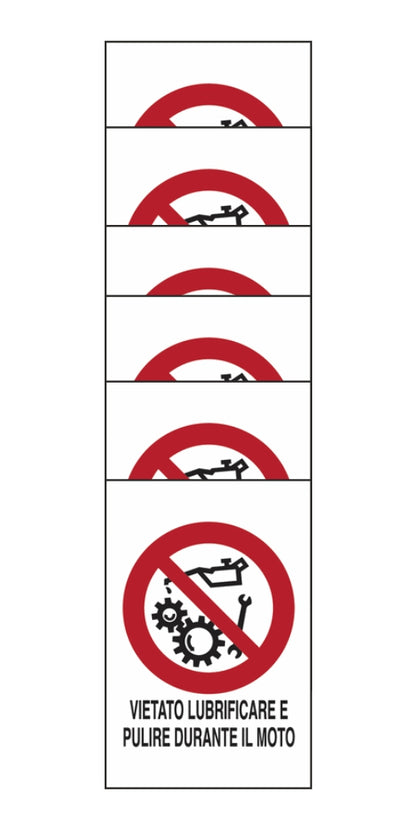 VIETATO LUBRIFICARE E PULIRE DURANTE IL MOTO