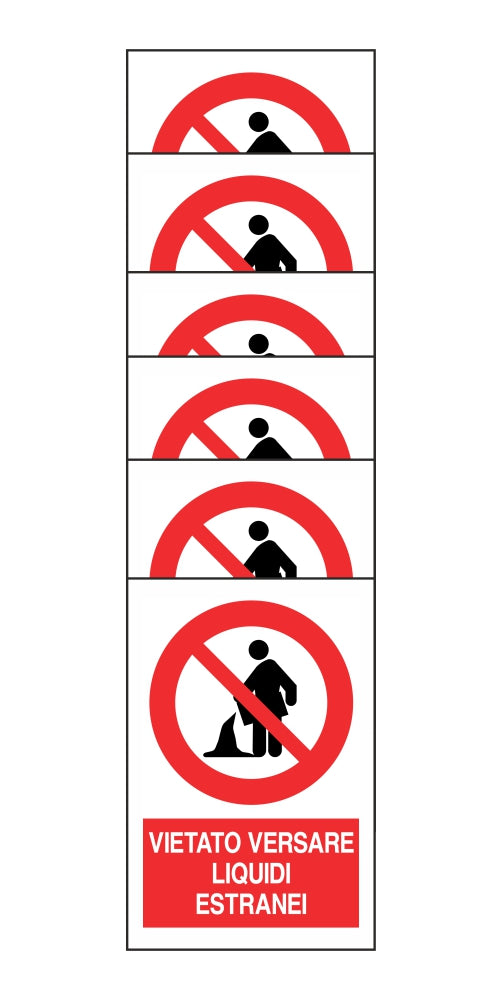 VIETATO VERSARE LIQUIDI ESTRANEI