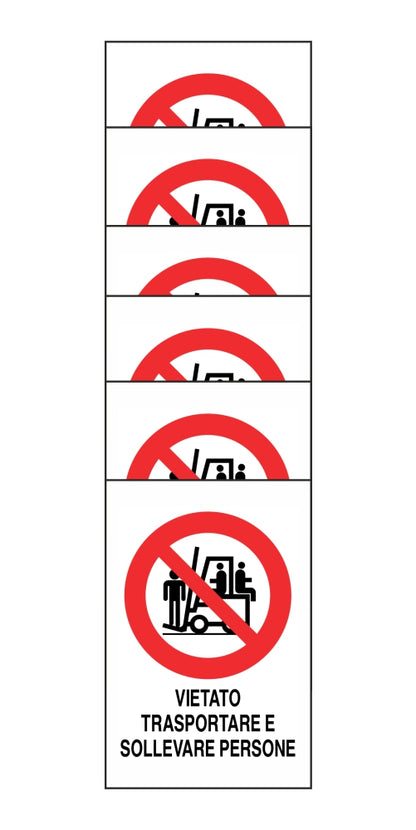 VIETATO
TRASPORTARE E
SOLLEVARE PERSONE