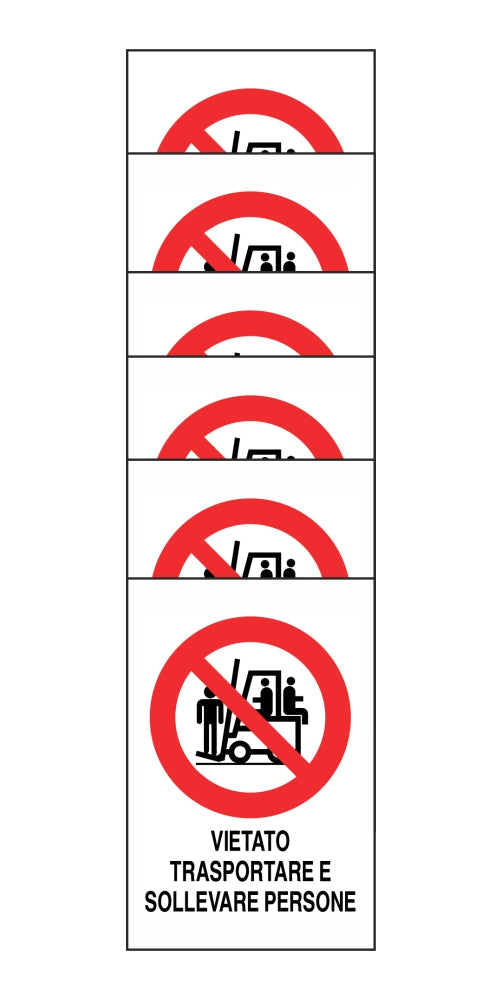 VIETATO TRASPORTARE E SOLLEVARE PERSONE