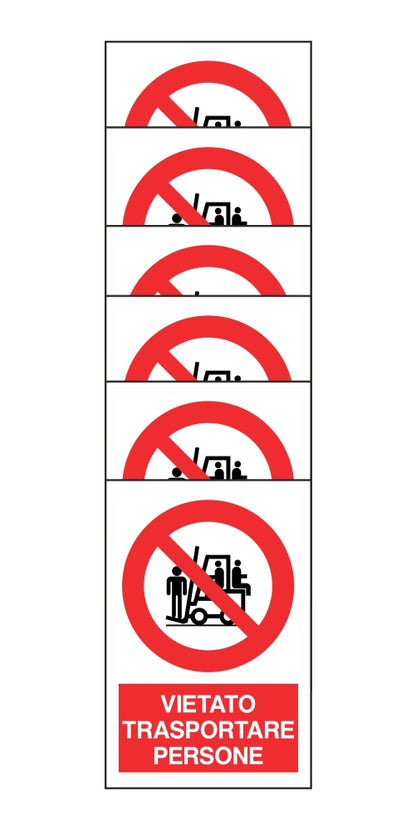 VIETATO TRASPORTARE PERSONE