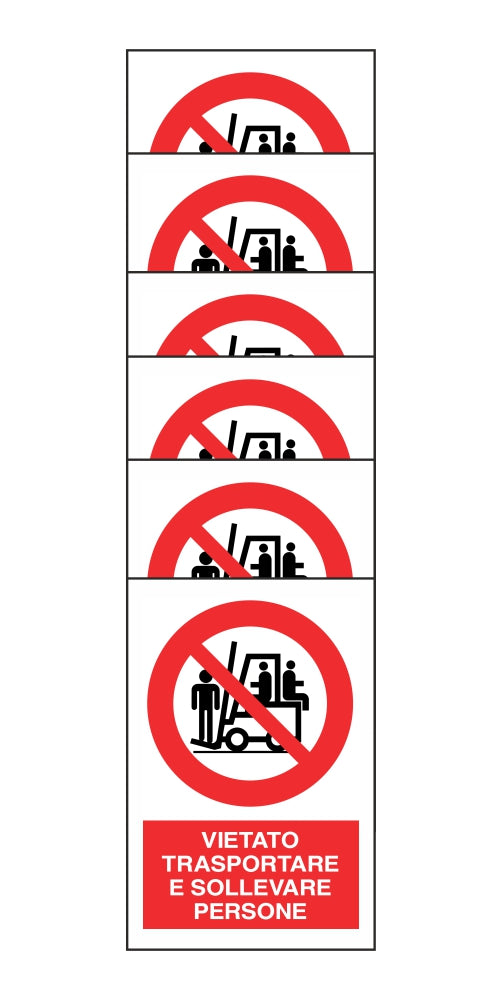 VIETATO TRASPORTARE E SOLLEVARE PERSONE