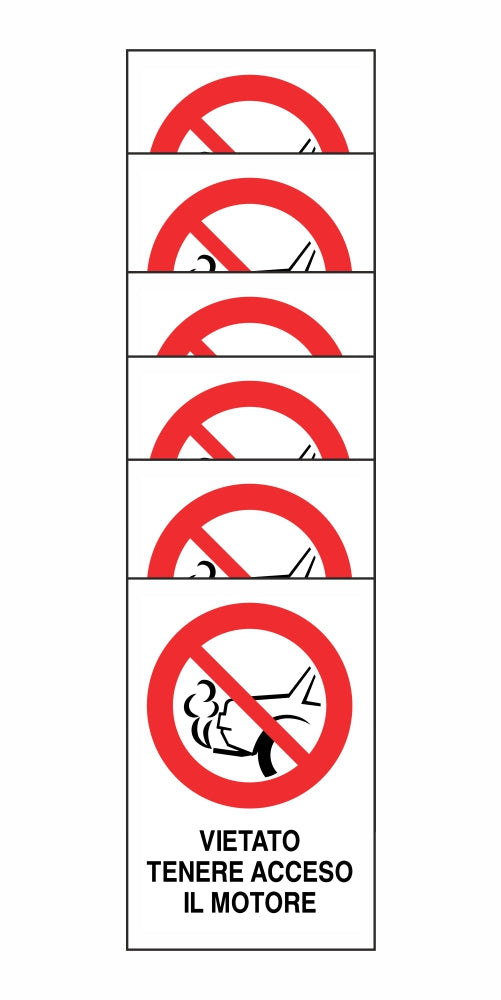 VIETATO
TENERE ACCESO
IL MOTORE