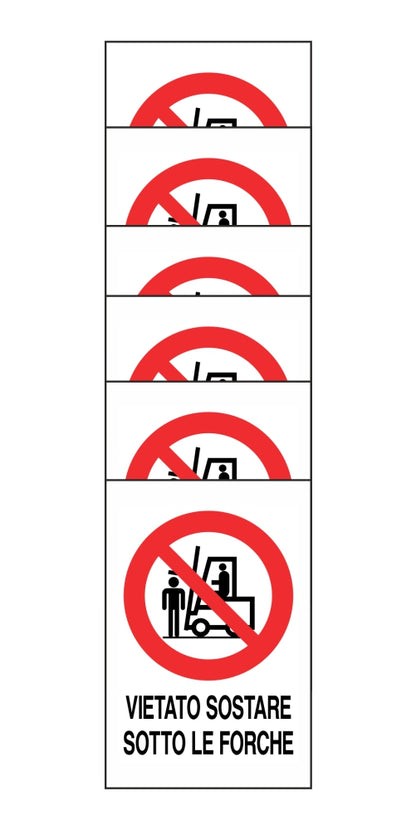 VIETATO SOSTARE SOTTO LE FORCHE