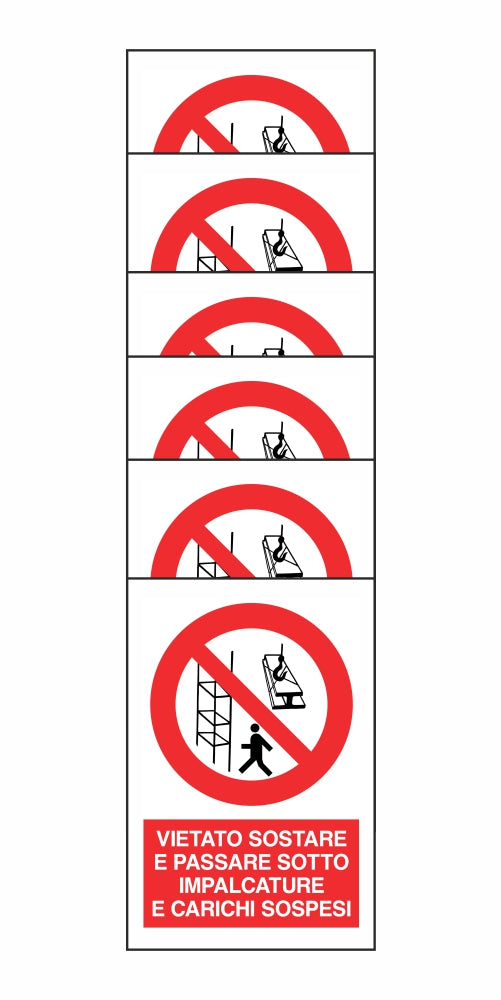 VIETATO SOSTARE
E PASSARE SOTTO
IMPALCATURE
E CARICHI SOSPESI