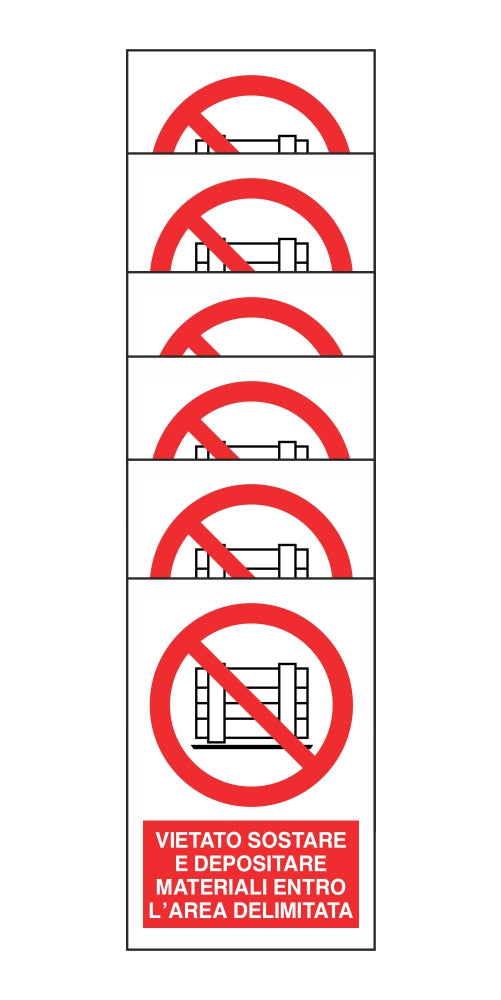 VIETATO SOSTARE
E DEPOSITARE
MATERIALI ENTRO
L'AREA DELIMITATA