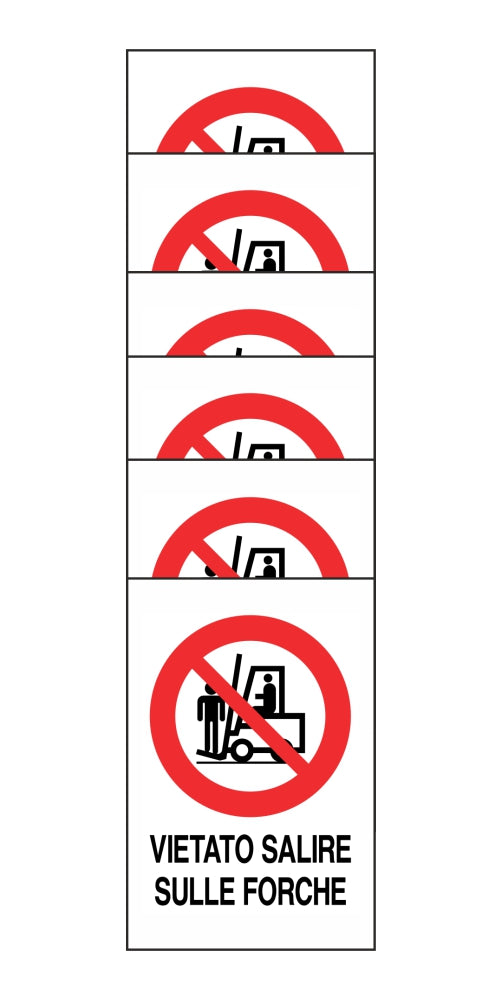 VIETATO SALIRE
SULLE FORCHE