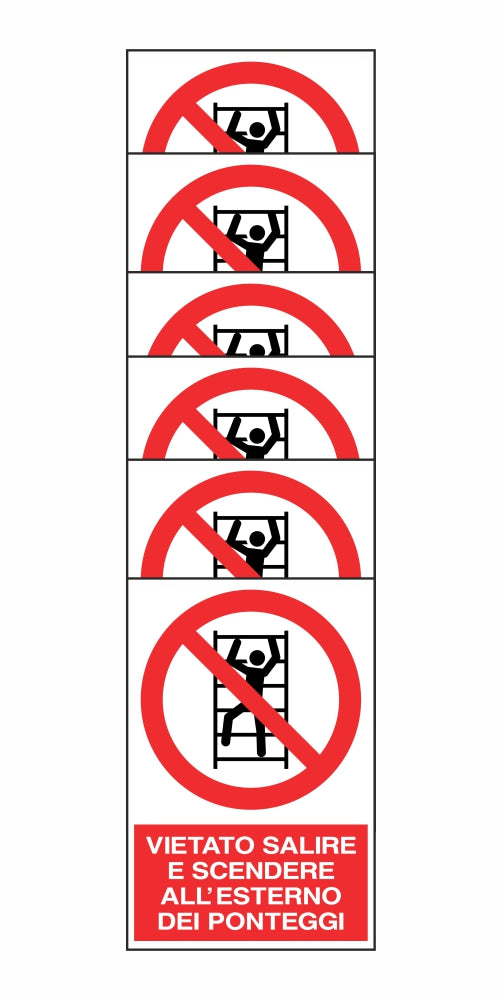 VIETATO SALIRE E SCENDERE ALL'ESTERNO DEI PONTEGGI