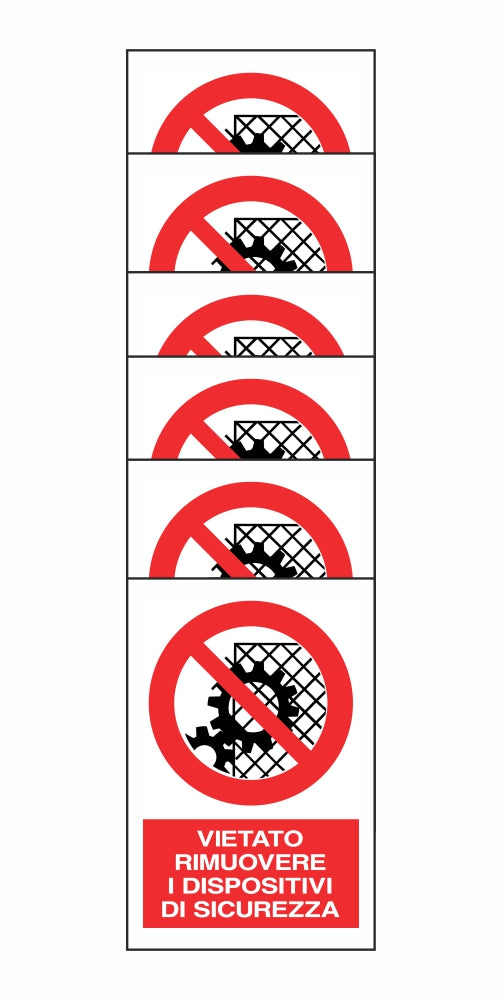 VIETATO RIMUOVERE I DISPOSITIVI DI SICUREZZA