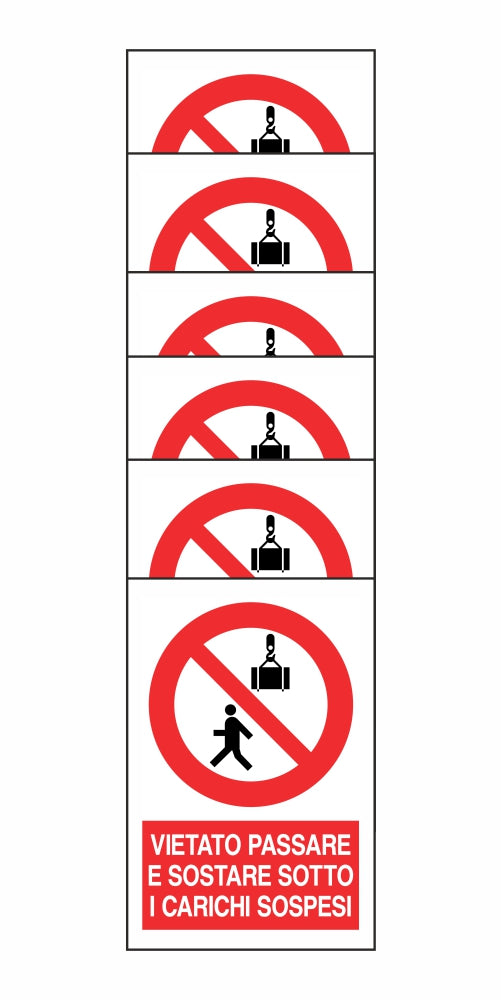 VIETATO PASSARE
E SOSTARE SOTTO
I CARICHI SOSPESI