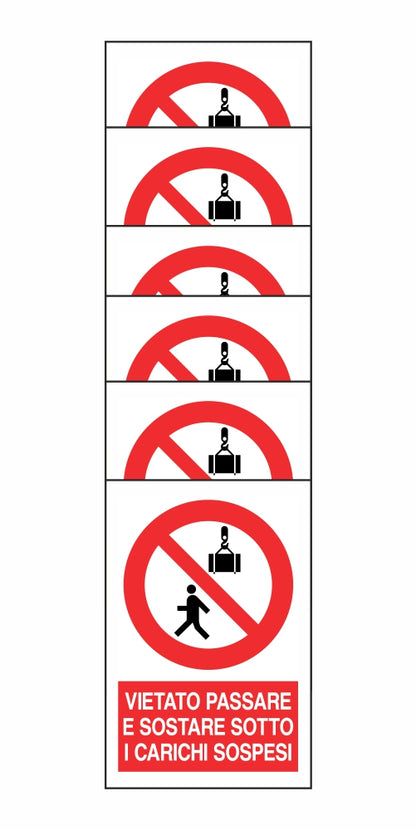 VIETATO PASSARE E SOSTARE SOTTO I CARICHI SOSPESI