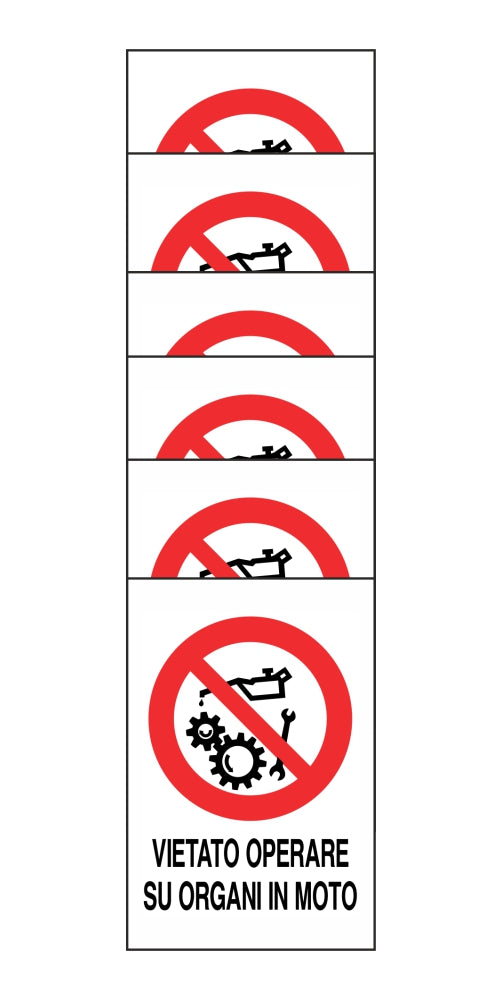 VIETATO OPERARE
SU ORGANI IN MOTO