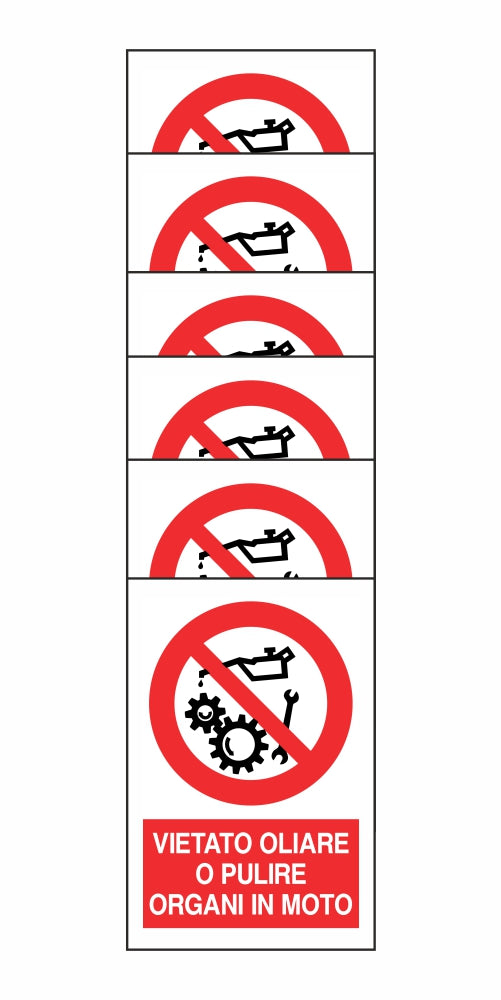 VIETATO OLIARE
O PULIRE
ORGANI IN MOTO