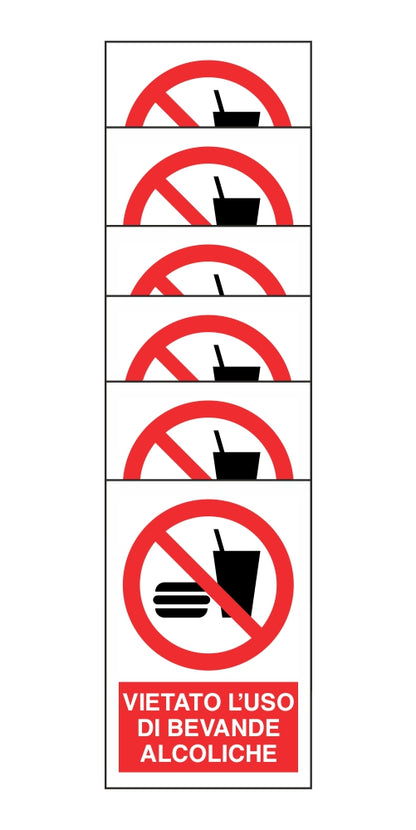 VIETATO L'USO DI BEVANDE ALCOLICHE