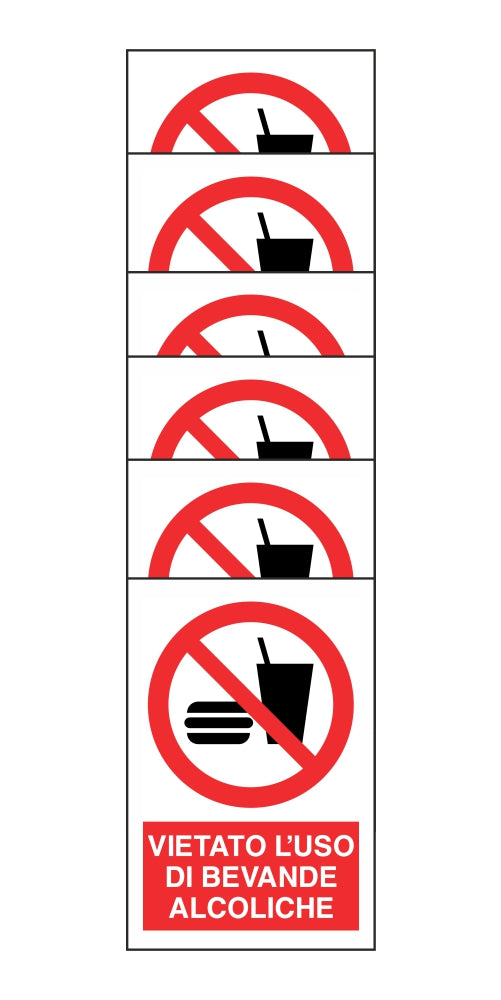 VIETATO L'USO DI BEVANDE ALCOLICHE