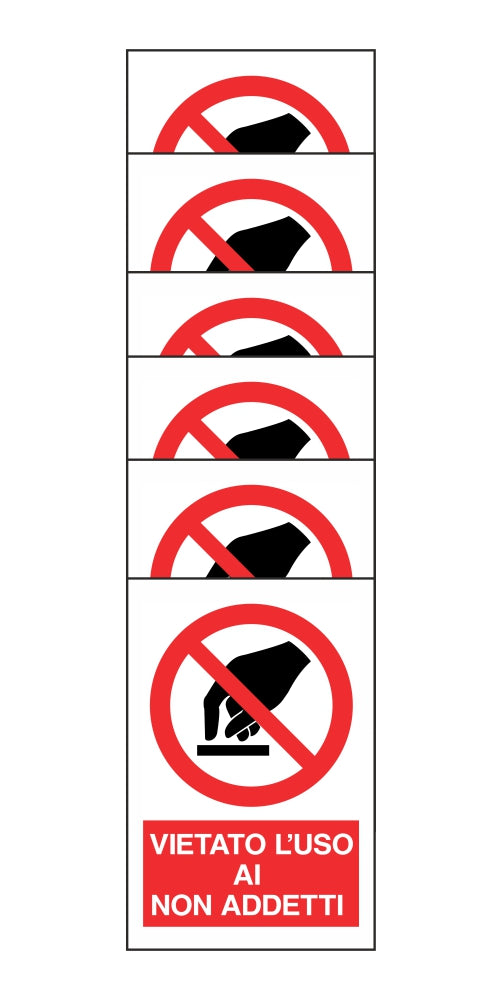 VIETATO L'USO
AI
NON ADDETTI