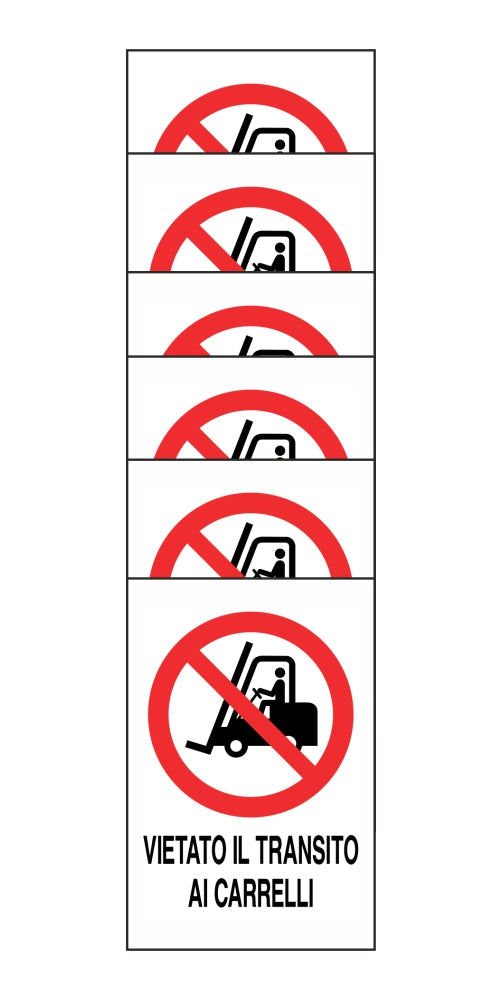 VIETATO IL TRANSITO
AI CARRELLI