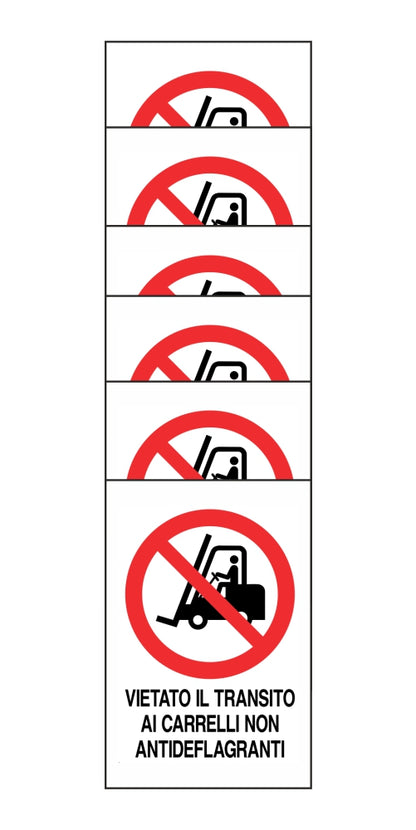 VIETATO IL TRANSITO
AI CARRELLI NON
ANTIDEFLAGRANTI