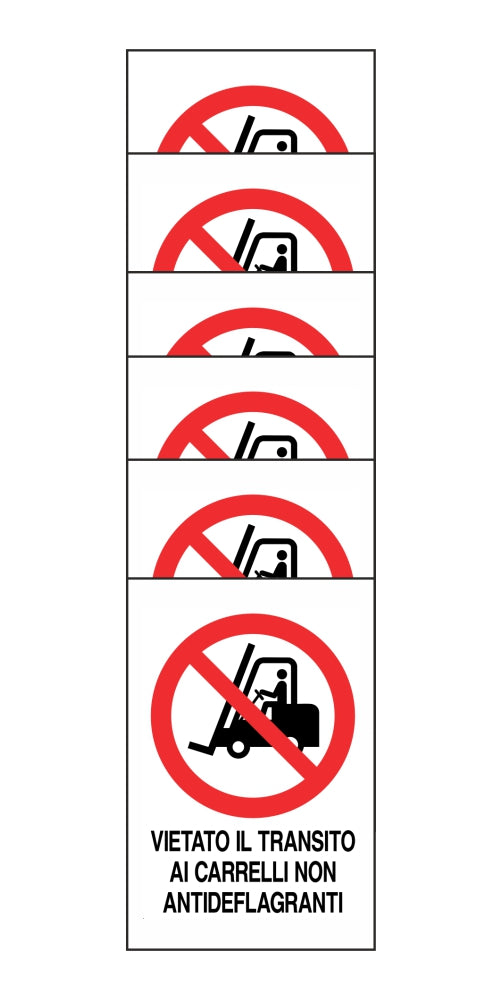 VIETATO IL TRANSITO
AI CARRELLI NON
ANTIDEFLAGRANTI