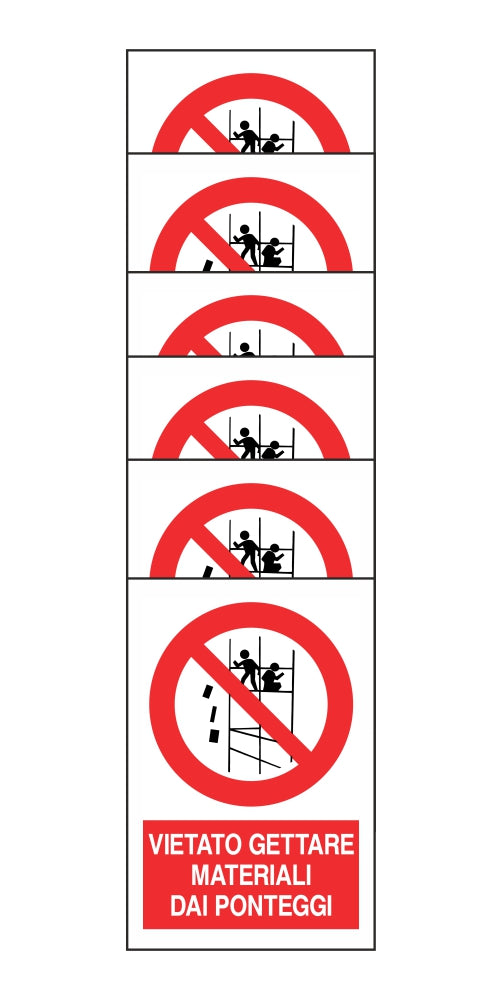 VIETATO GETTARE MATERIALI DAI PONTEGGI