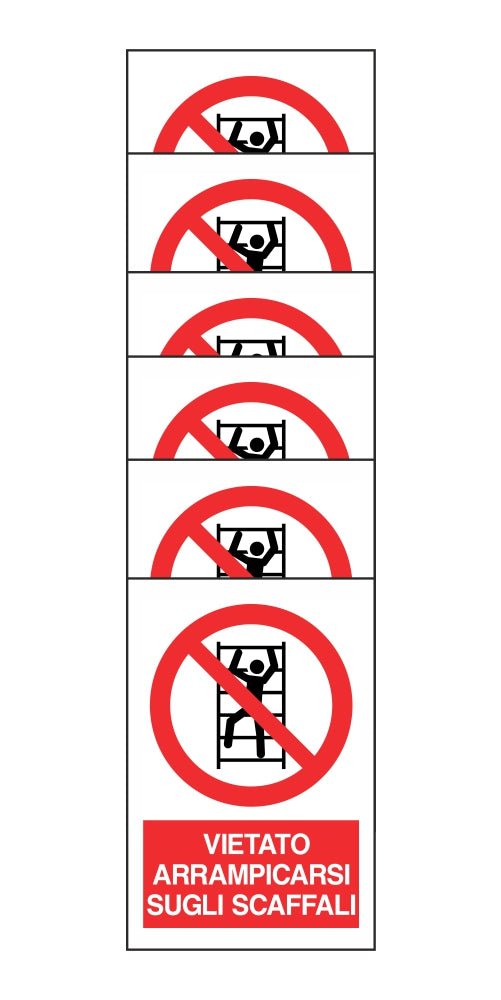 VIETATO ARRAMPICARSI SUGLI SCAFFALI