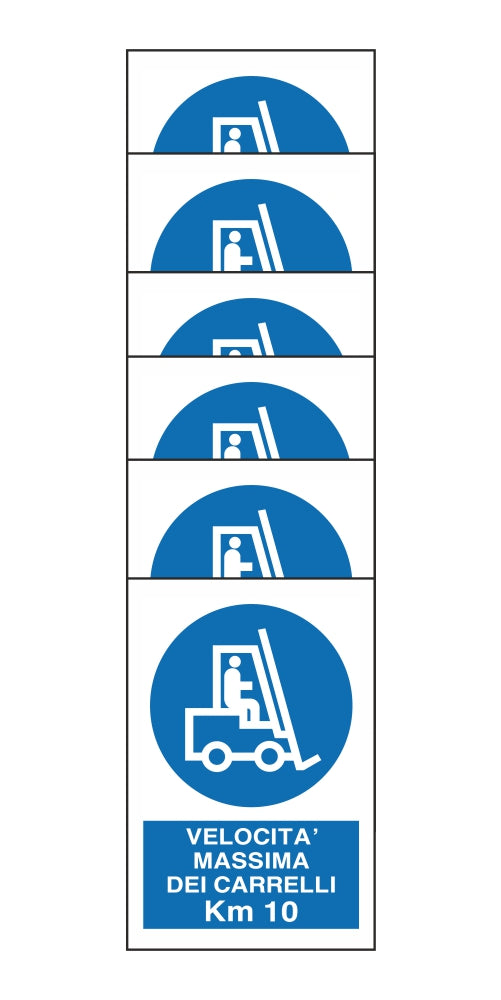 VELOCITA'
MASSIMA
DEI CARRELLI
Km 10