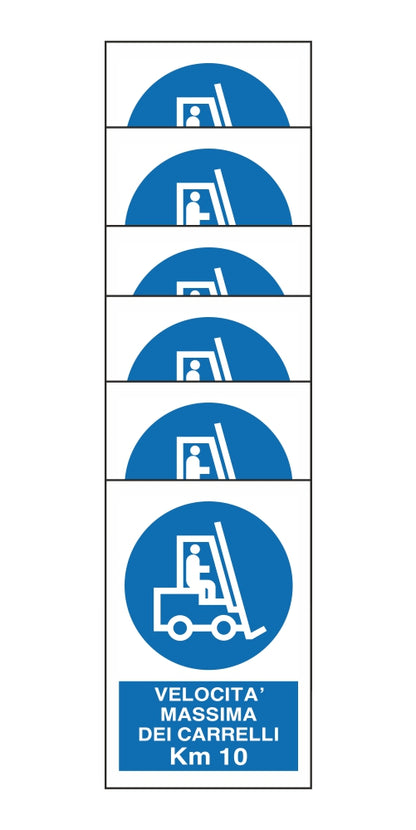 VELOCITA'
MASSIMA
DEI CARRELLI
Km 10