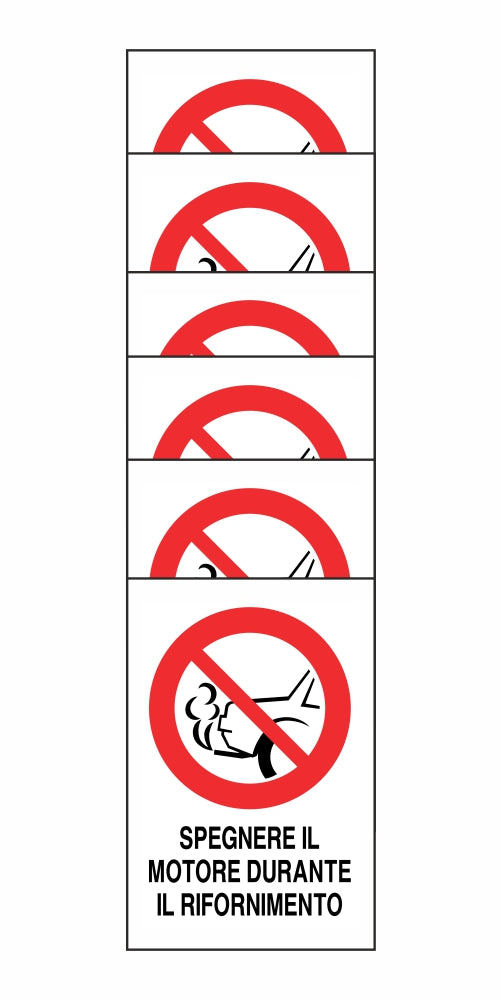 SPEGNERE IL MOTORE DURANTE IL RIFORNIMENTO