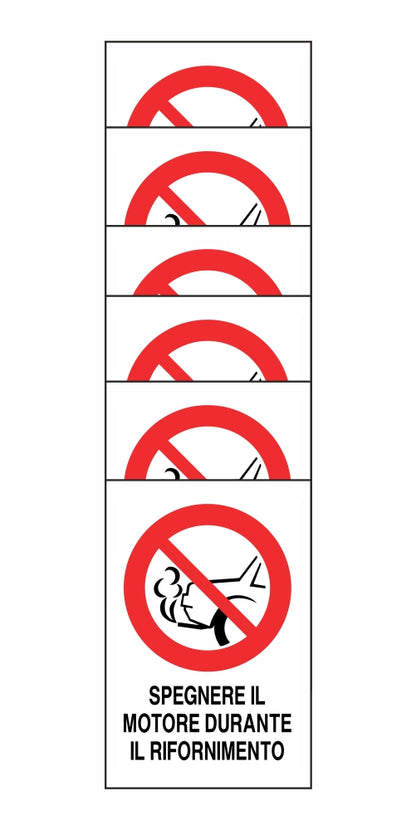 SPEGNERE IL MOTORE DURANTE IL RIFORNIMENTO