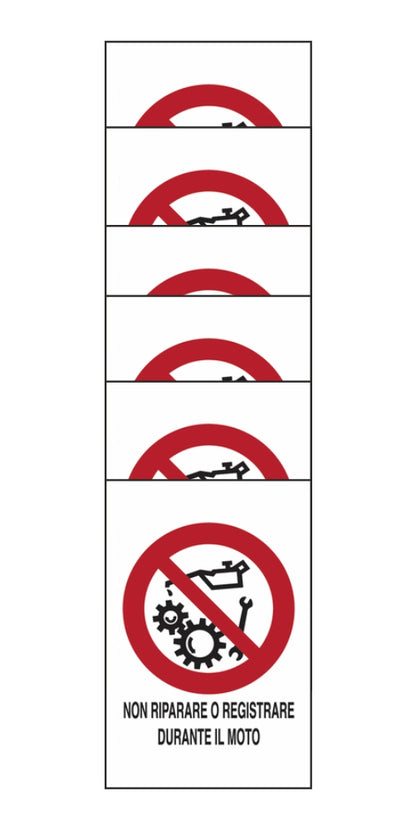 NON RIPARARE O REGISTRARE DURANTE IL MOTO