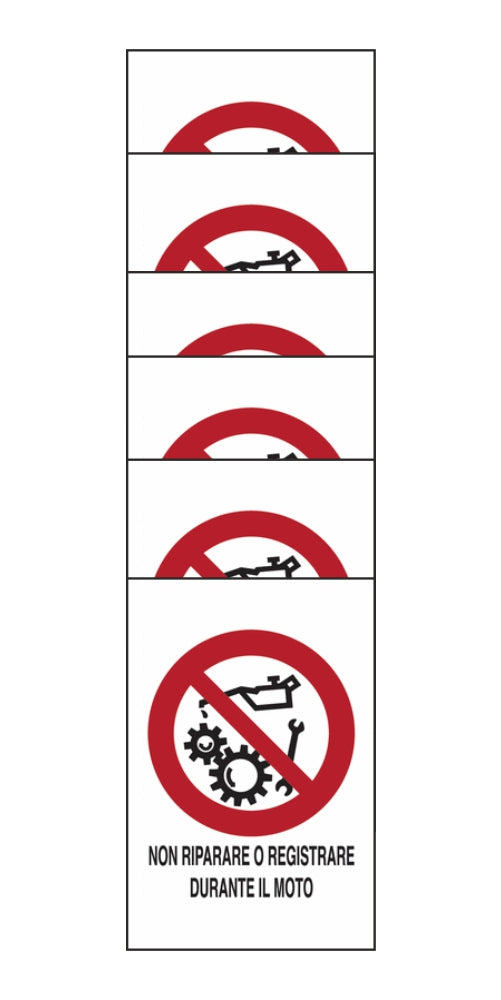 NON RIPARARE O REGISTRARE DURANTE IL MOTO