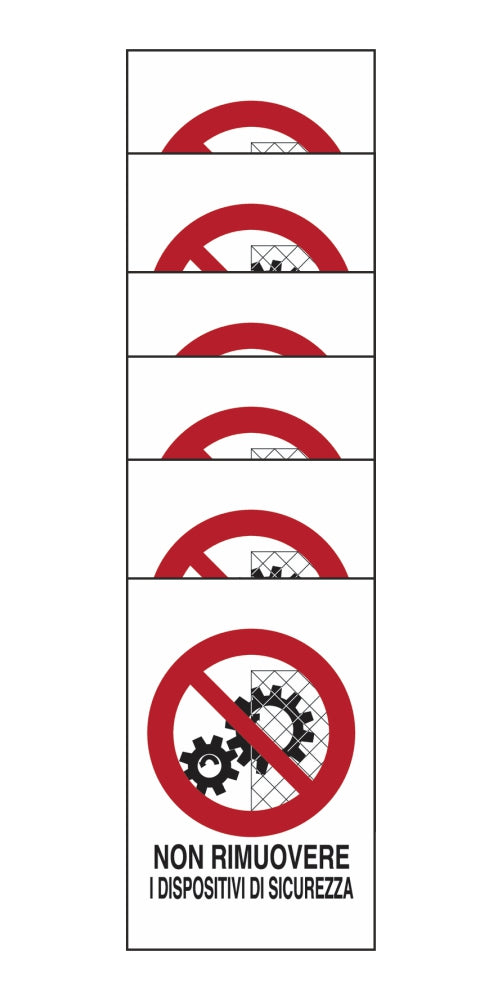 NON RIMUOVERE
I DISPOSITIVI DI SICUREZZA