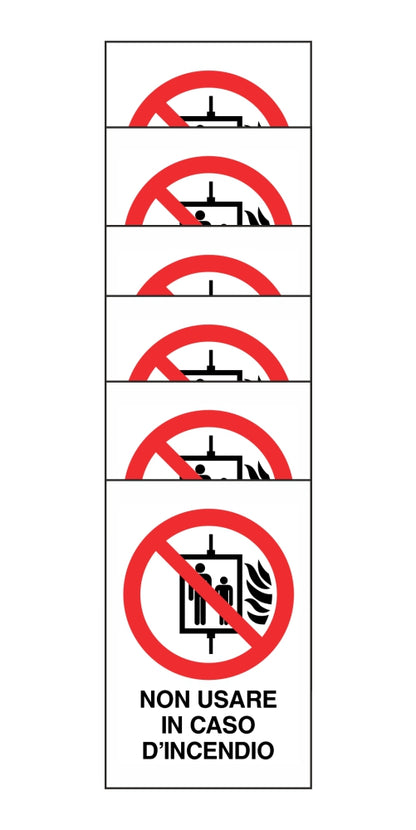 NON USARE
IN CASO
D'INCENDIO