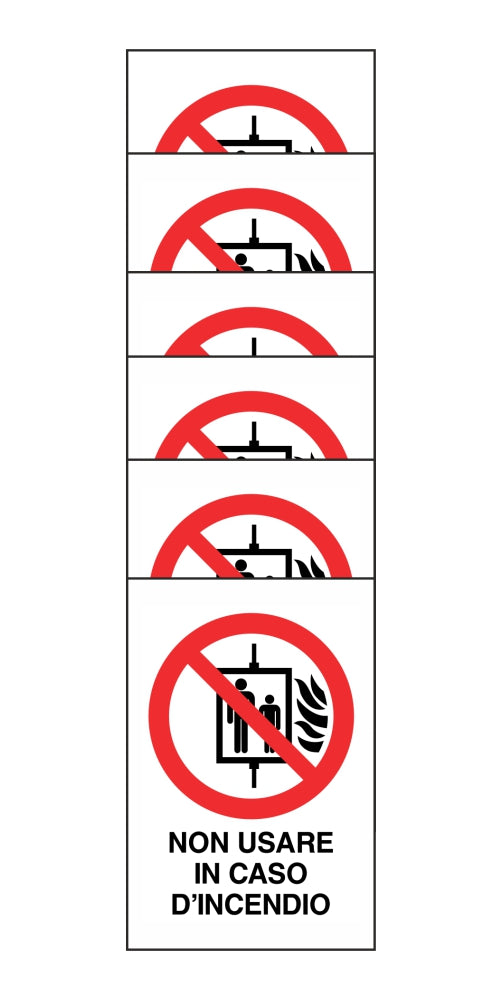 NON USARE IN CASO D'INCENDIO