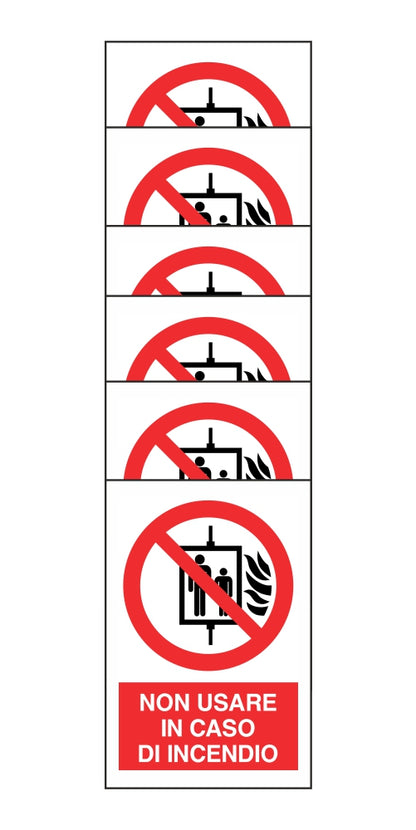 NON USARE IN CASO DI INCENDIO