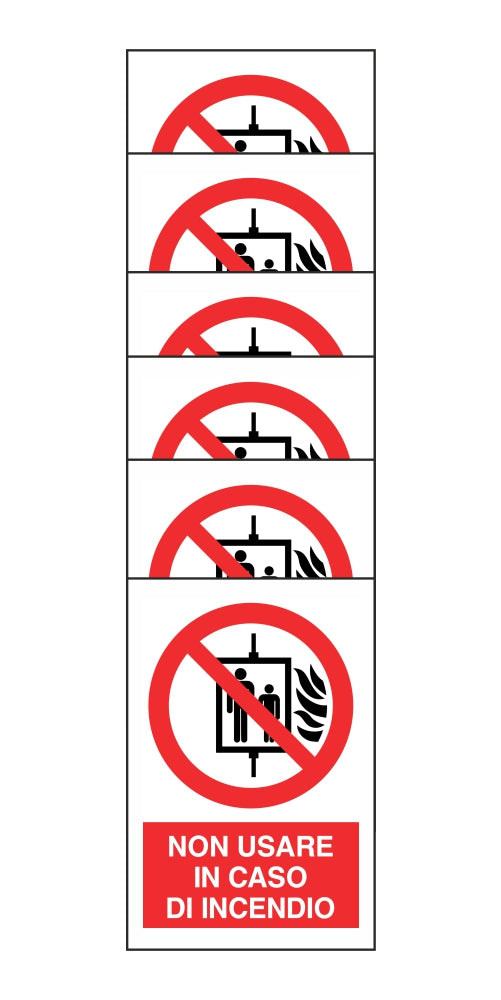 NON USARE
IN CASO
DI INCENDIO