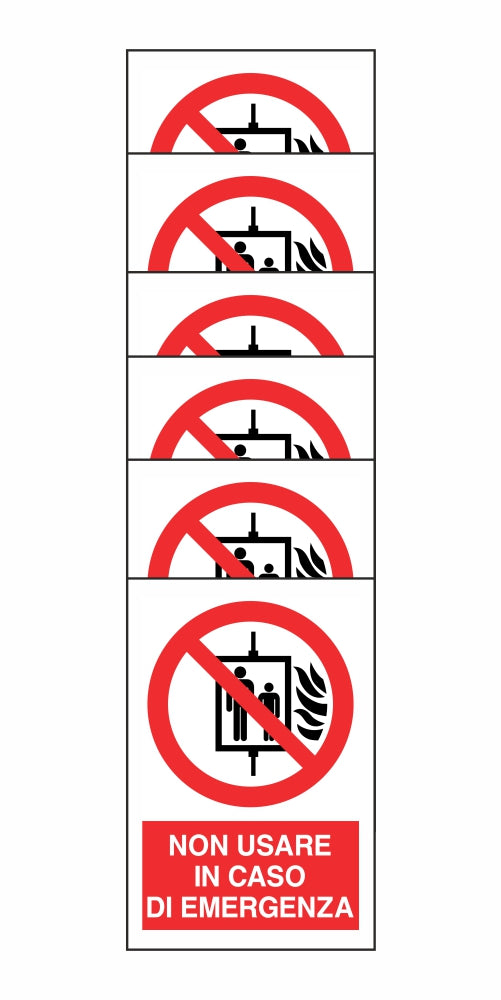 NON USARE
IN CASO
DI EMERGENZA