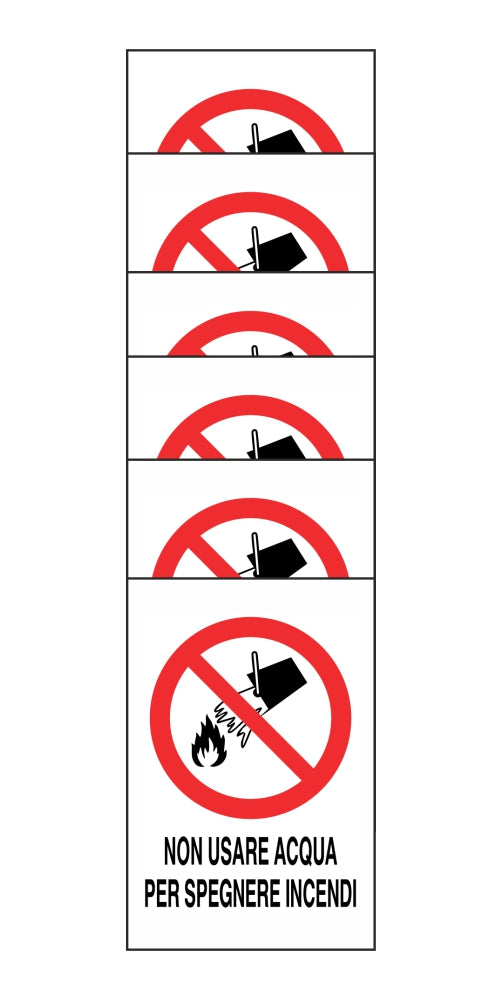 NON USARE ACQUA
PER SPEGNERE INCENDI