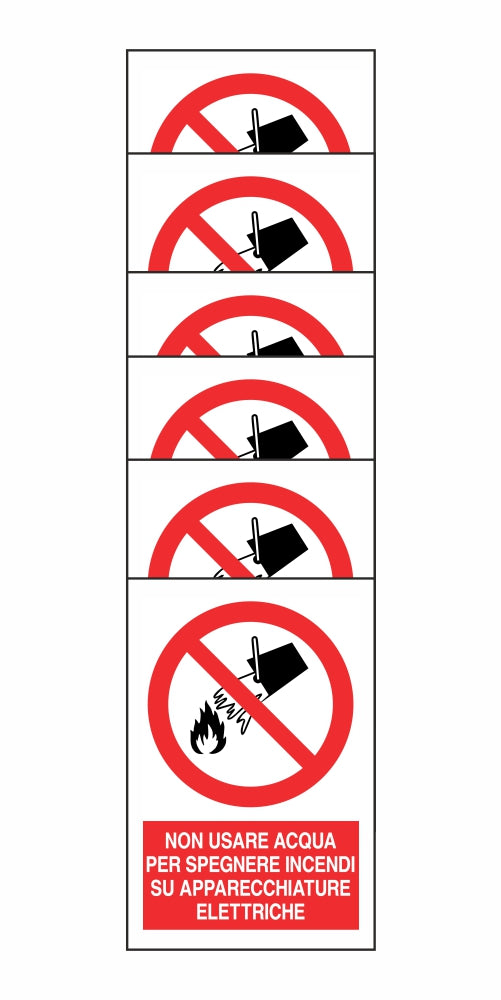 NON USARE ACQUA PER SPEGNERE INCENDI SU APPARECCHIATURE ELETTRICHE