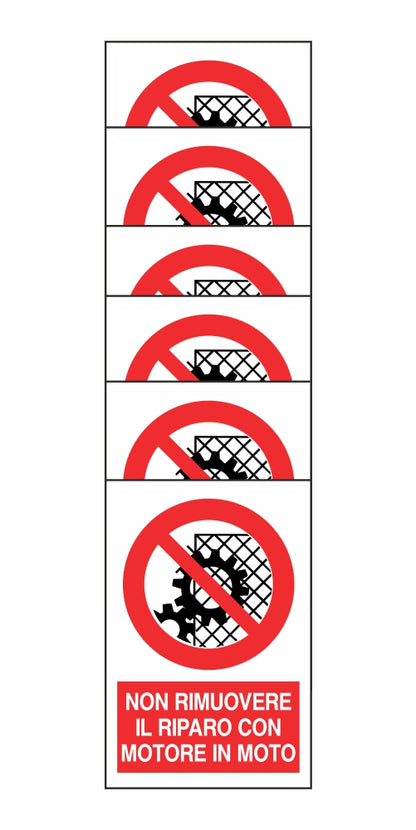 NON RIMUOVERE IL RIPARO CON MOTORE IN MOTO