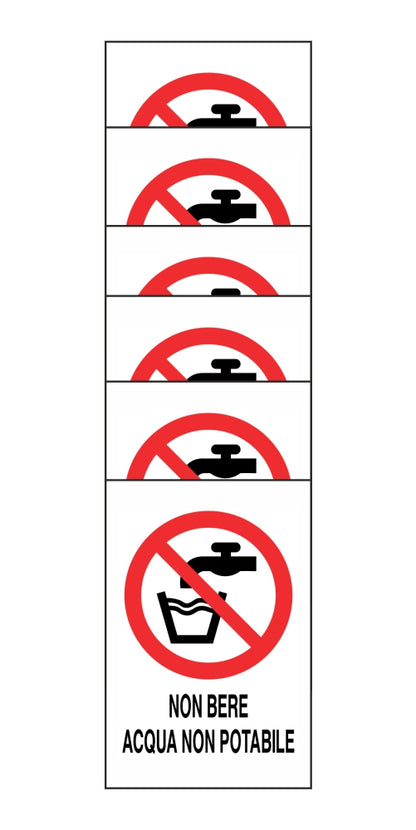 NON BERE
ACQUA NON POTABILE