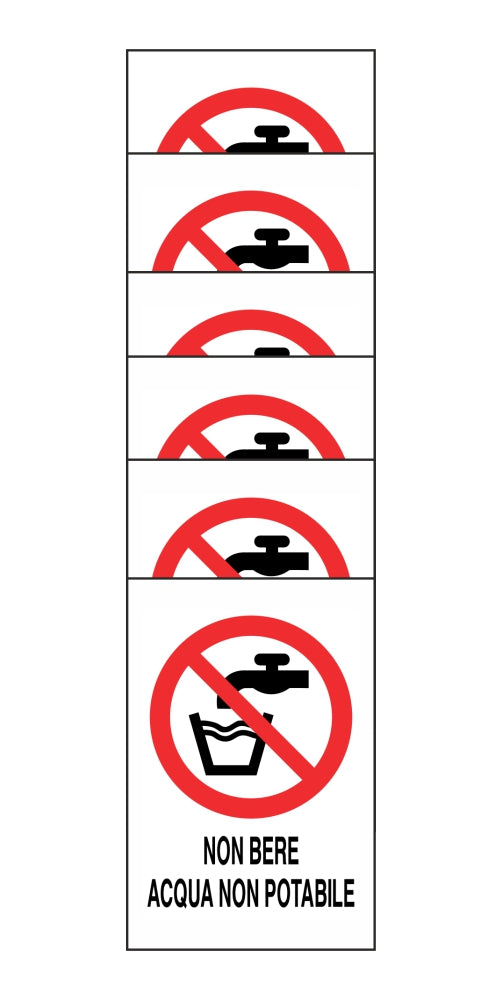 NON BERE
ACQUA NON POTABILE