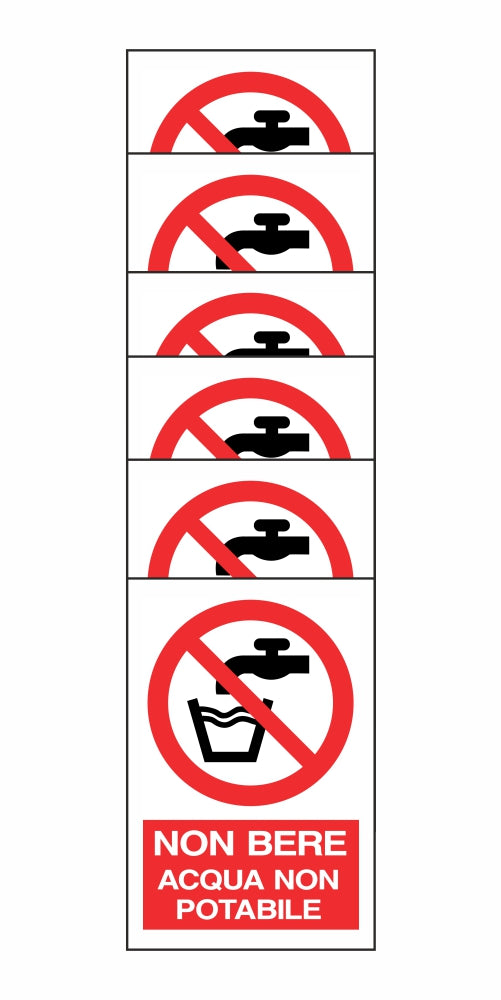 NON BERE
ACQUA NON POTABILE