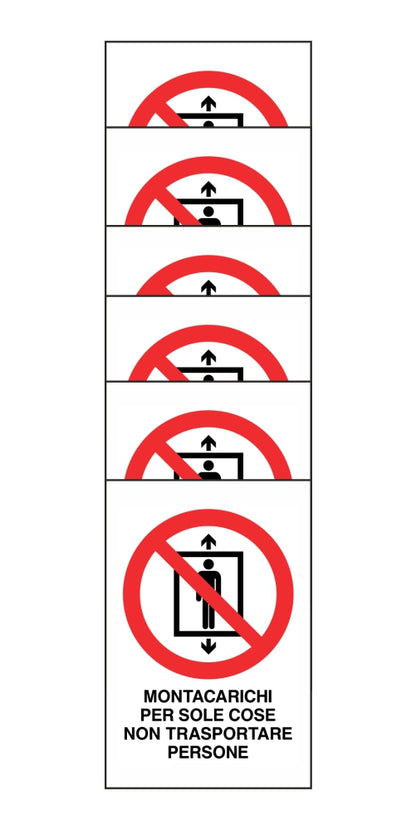 MONTACARICHI
PER SOLE COSE
NON TRASPORTARE
PERSONE