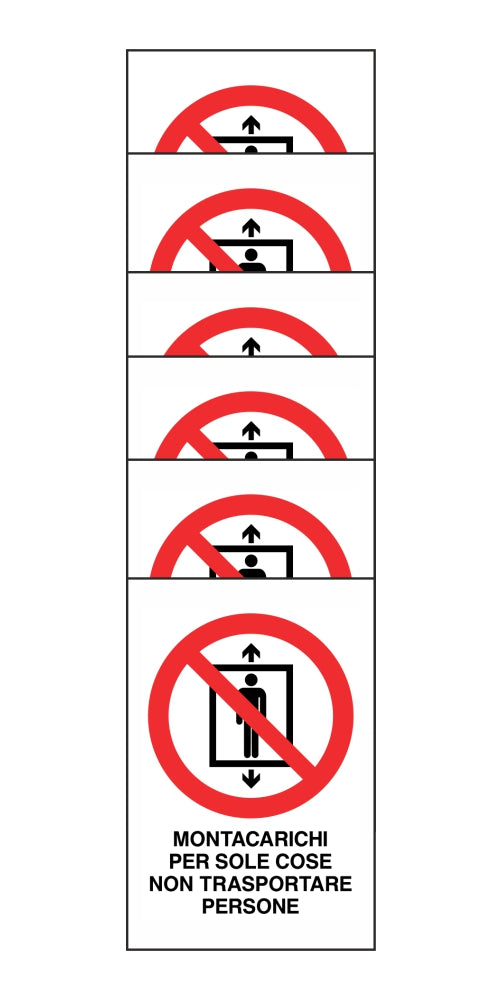 MONTACARICHI
PER SOLE COSE
NON TRASPORTARE
PERSONE