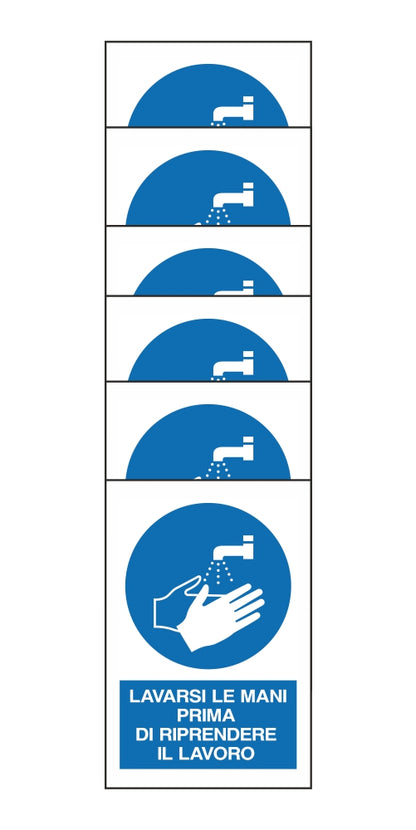 LAVARSI LE MANI PRIMA DI RIPRENDERE IL LAVORO