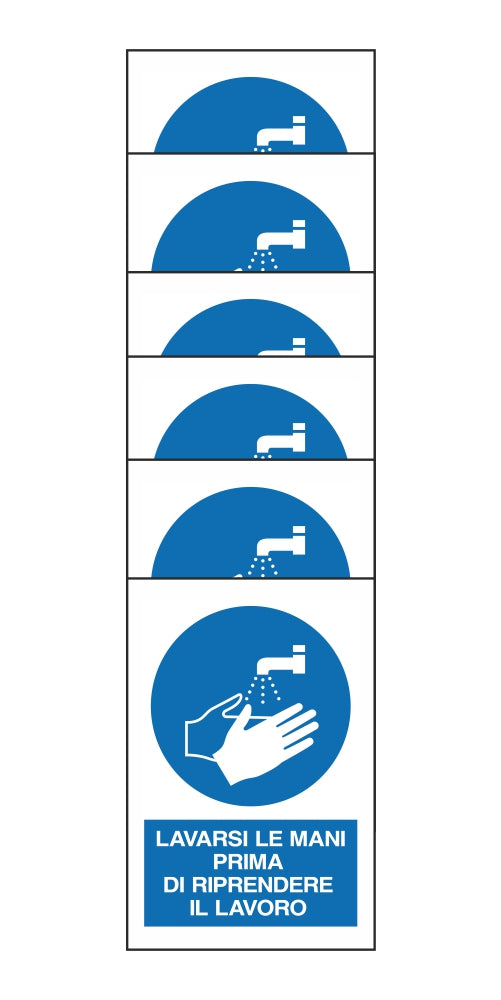 LAVARSI LE MANI
PRIMA
DI RIPRENDERE
IL LAVORO